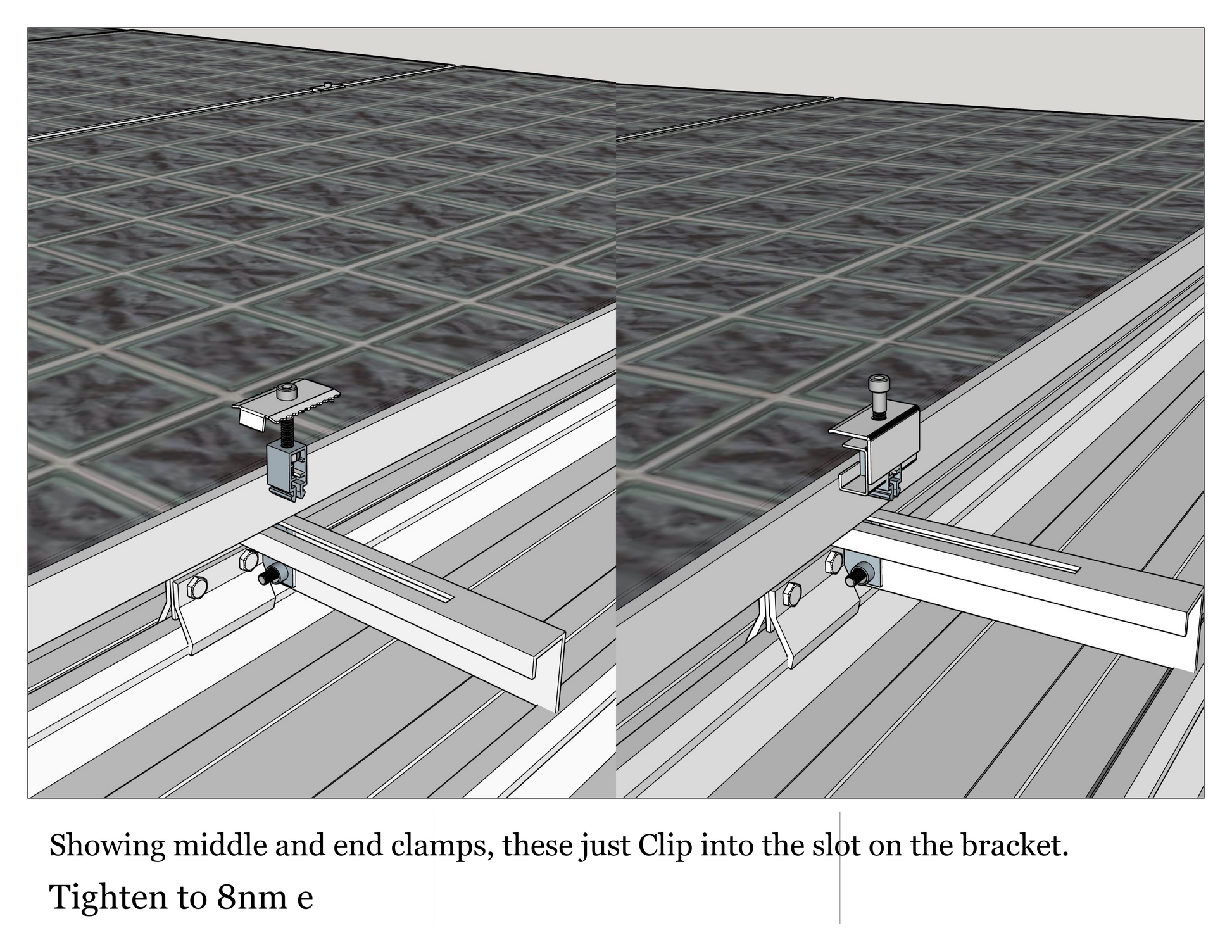 Showing middle and end clamps, these just Clip into the slot on the bracket.

Tighten to 8nm e